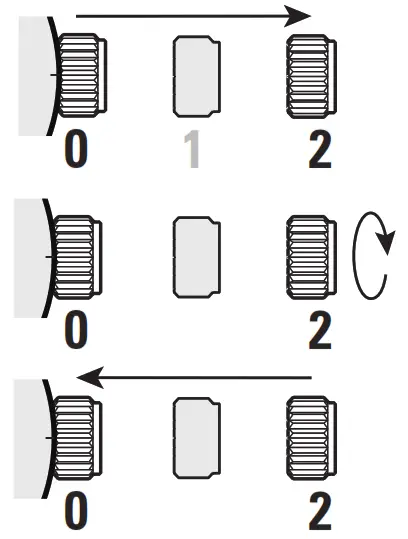 0 1 2

0 2

0 2