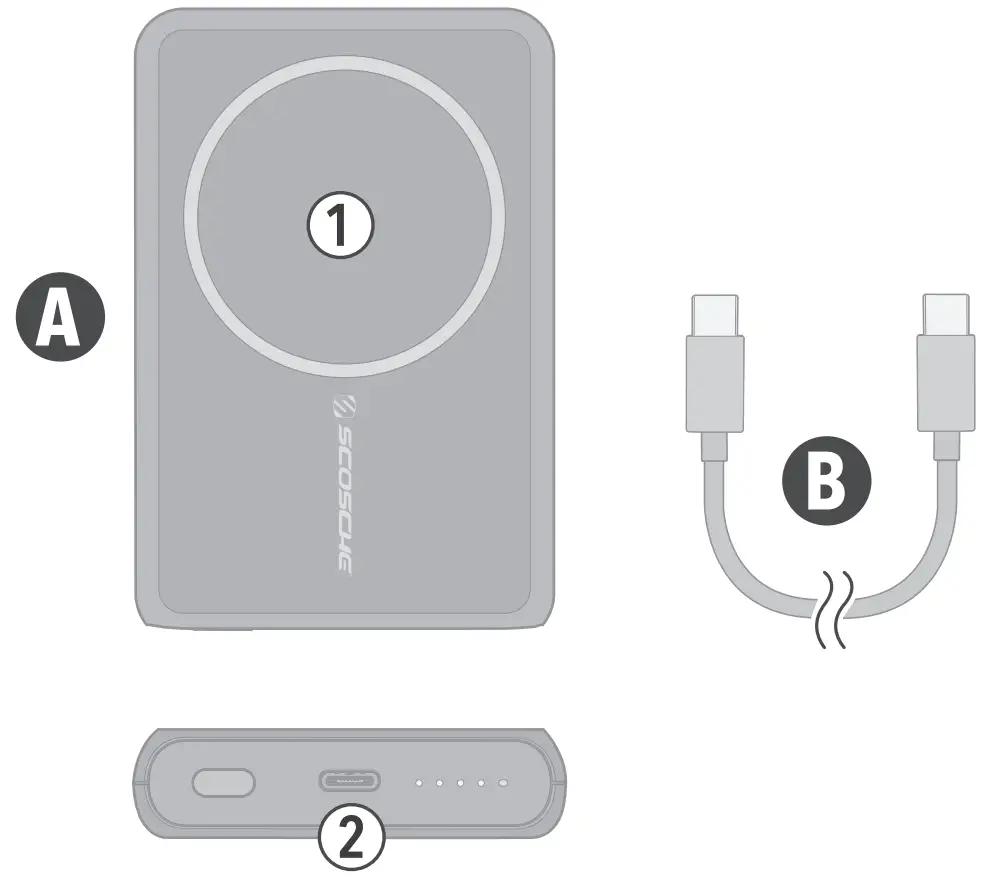 A

1

SCOSCHE

B

2