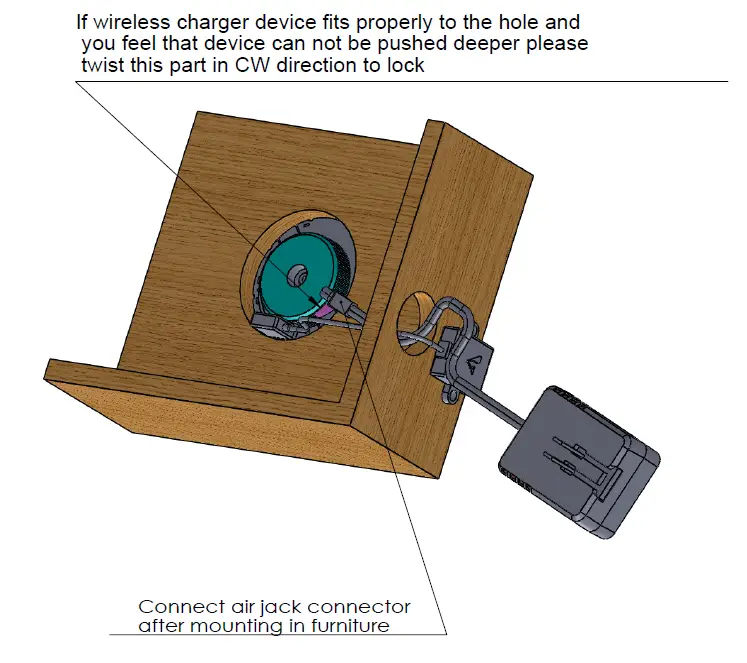 If wireless charger device fits properly to the hole and you feel that device can not be pushed deeper please twist this part in CW direction to lock

Connect air jack connector after mounting in furniture