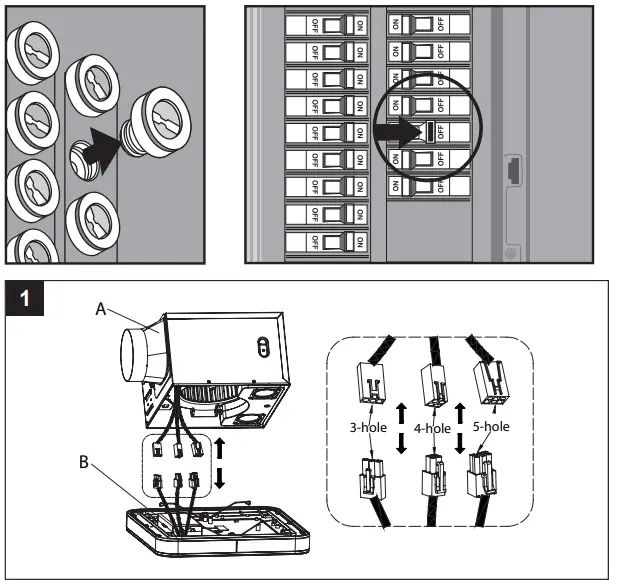 OFF ON
OFF ON
OFF ON
OFF ON
OFF ON
OFF ON
OFF ON
OFF ON
OFF ON
ON OFF
ON OFF
ON OFF
ON OFF
OFF
ON OFF
ON OFF

1

A

B

3-hole
4-hole
5-hole