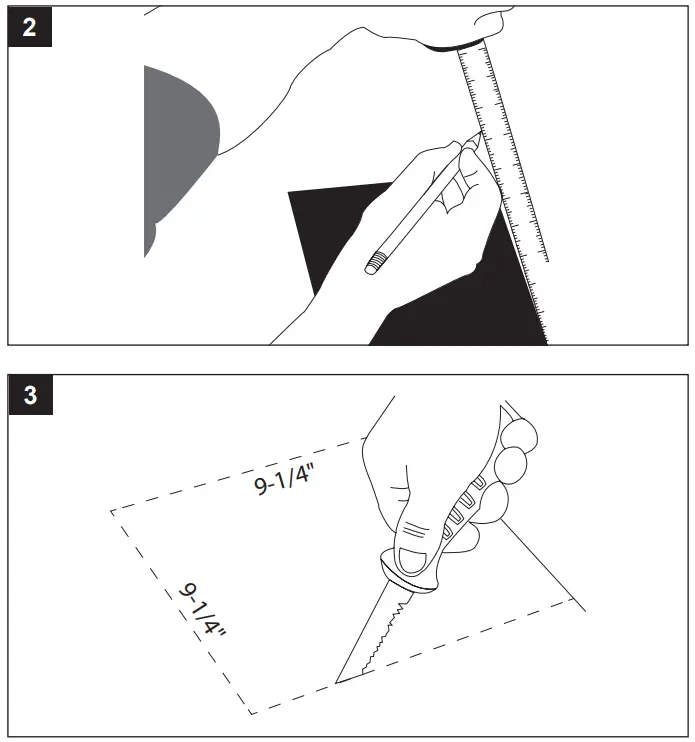 2

3

9-1/4"

9-1/4"