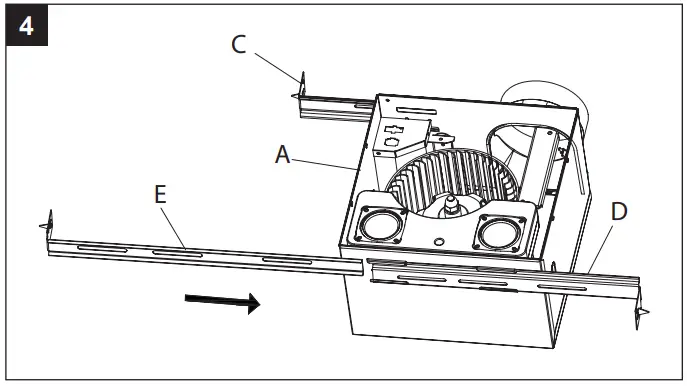 4
C
A
E
D