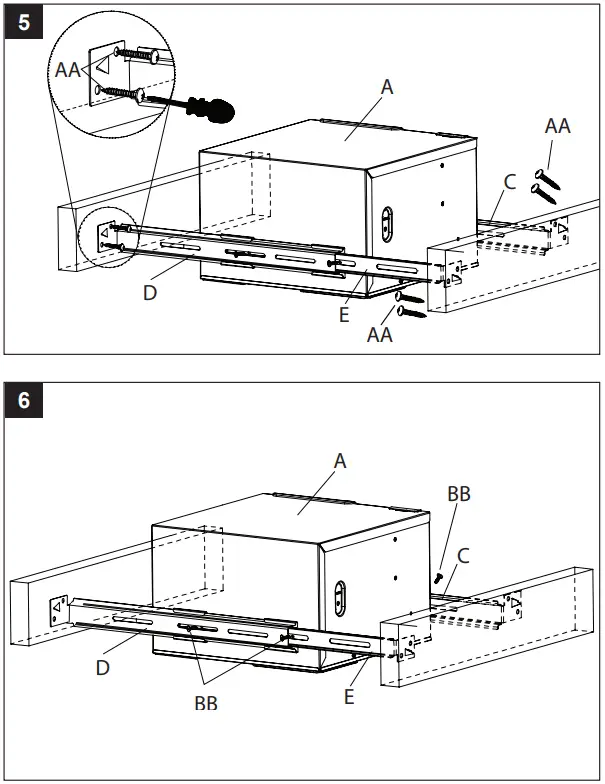 5

AA

A

AA

C

D

E

AA

6

A

BB

C

D

BB

E