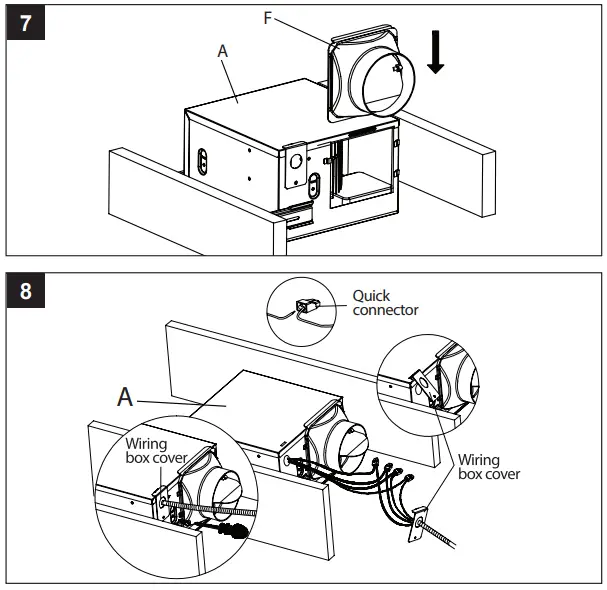 7

F

A

8

Quick connector

A

Wiring box cover

Wiring box cover