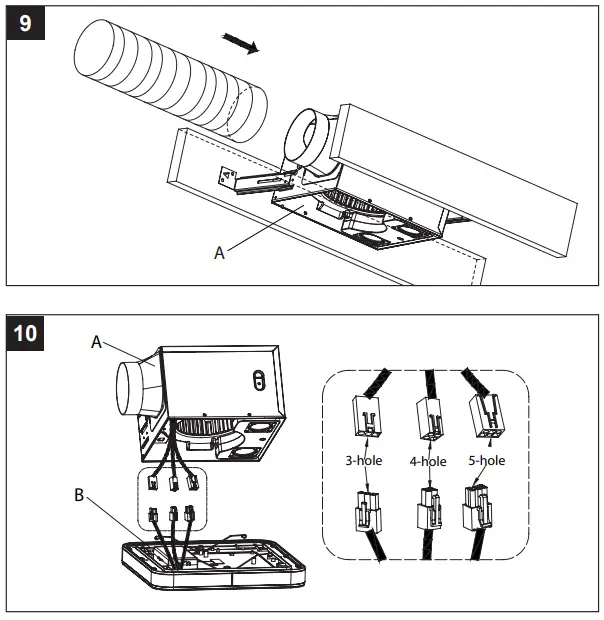 9

A

10

A

B

3-hole

4-hole

5-hole