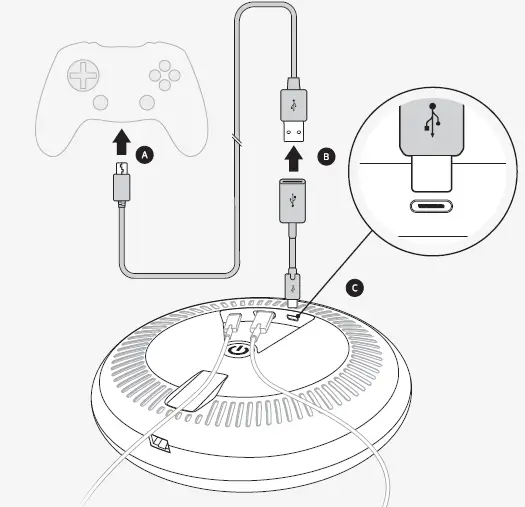 A

B

C