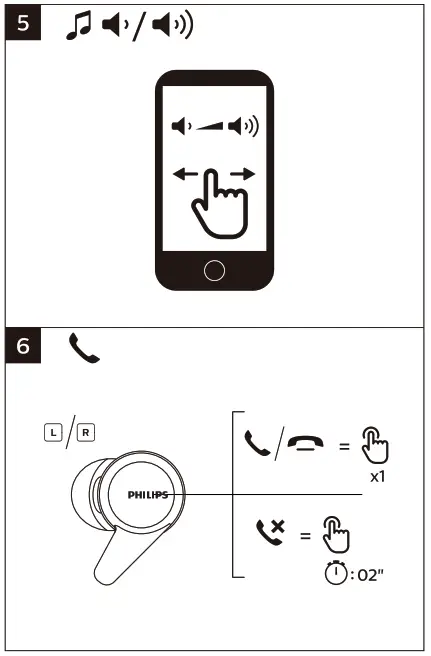 5

6

L / R

PHILIPS

=

x1

=

: 02"