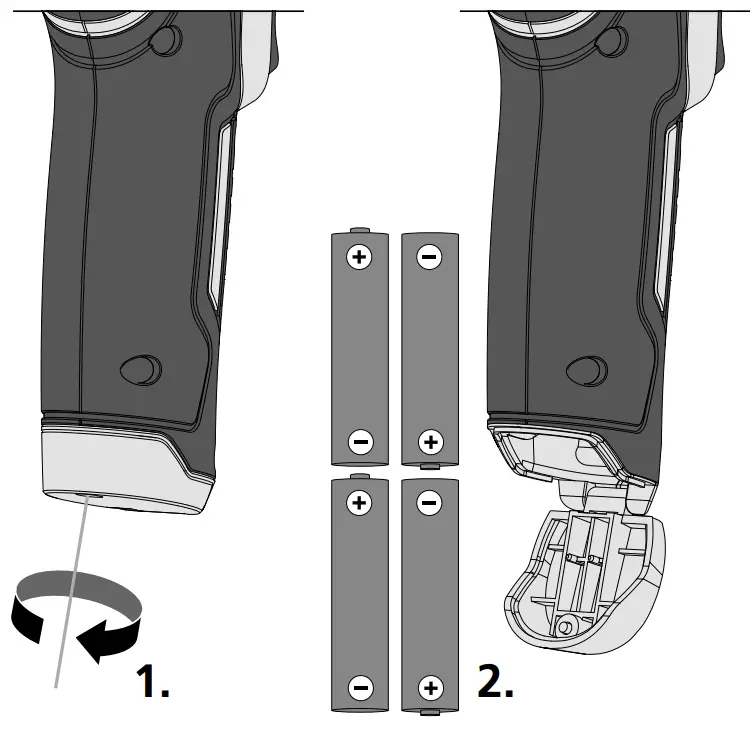 1.

+ −
− +
+ −
− +

2.