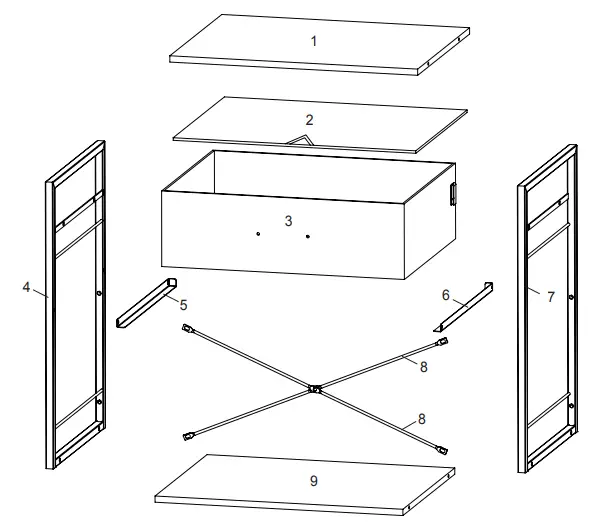 1
2
3
4
5
6
7
8
8
9