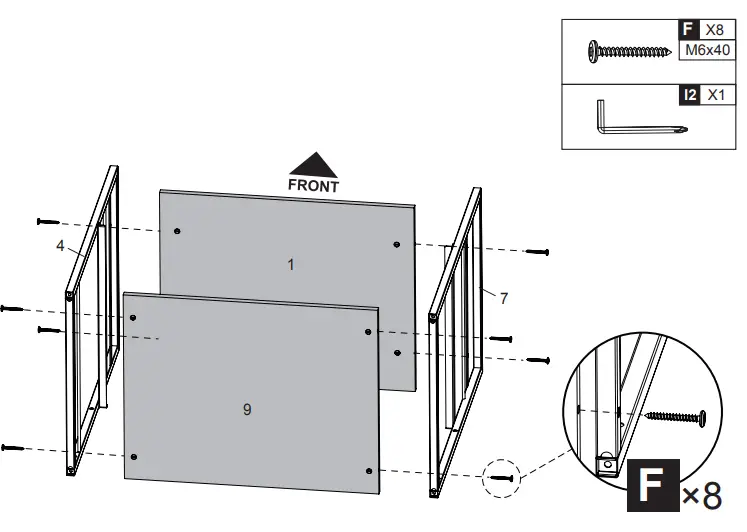 F X8
M6x40

I2 X1

FRONT

4

1

7

9

F ×8