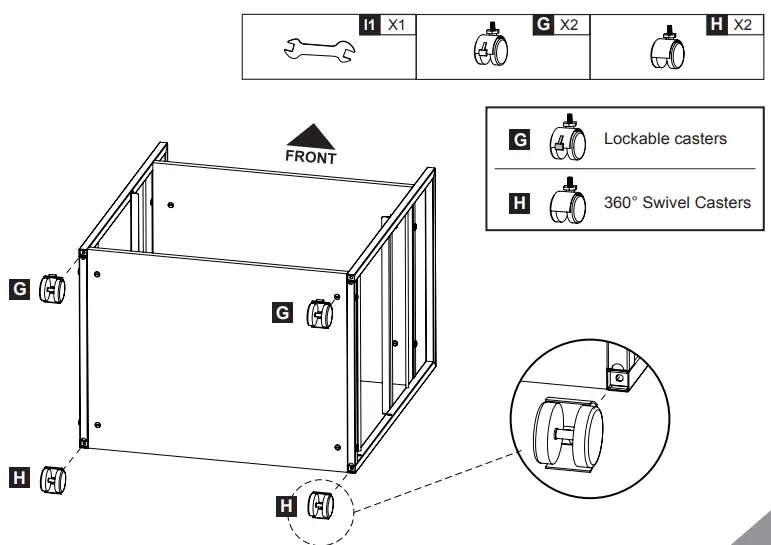 I1 X1
G X2
H X2

FRONT

G Lockable casters
H 360° Swivel Casters

G
G
H
H