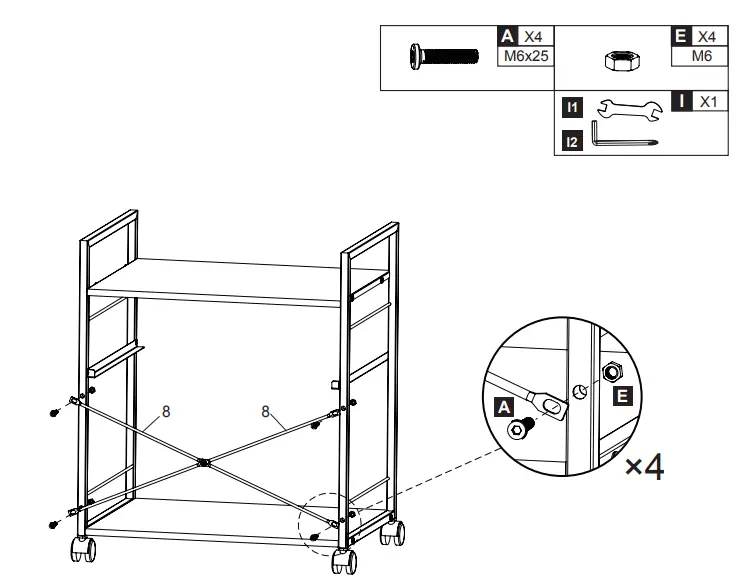 A X4
M6x25

E X4
M6

I1
I2
I X1

8
8

A
E
×4