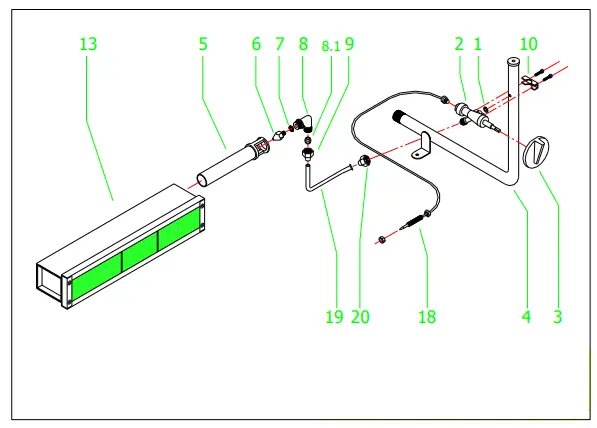 13
5
6
7
8
8.1
9
2
1
10
19
20
18
4
3