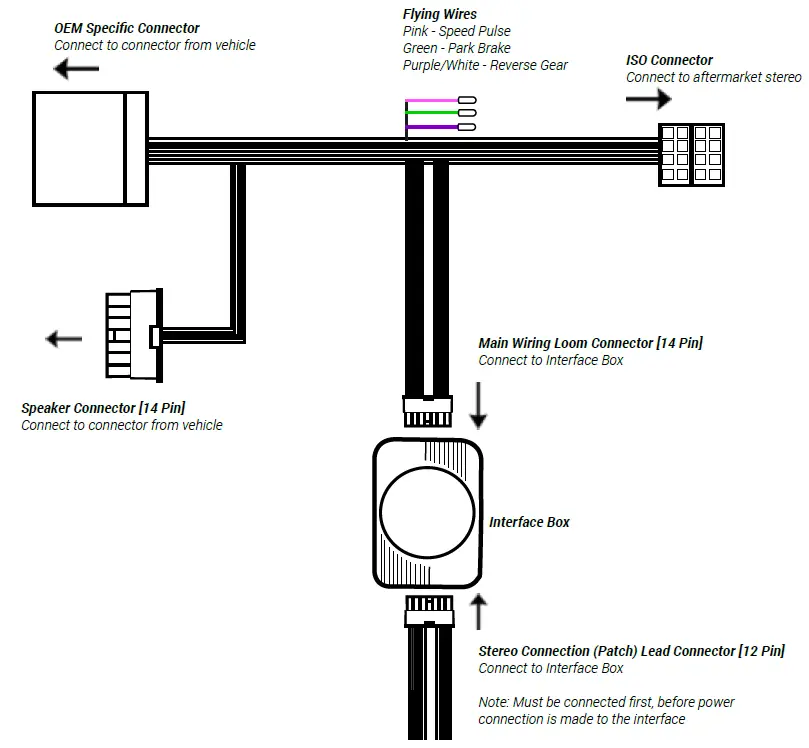 OEM Specific Connector
Connect to connector from vehicle

Flying Wires
Pink - Speed Pulse
Green - Park Brake
Purple/White - Reverse Gear

ISO Connector
Connect to aftermarket stereo

Main Wiring Loom Connector [14 Pin]
Connect to Interface Box

Speaker Connector [14 Pin]
Connect to connector from vehicle

Interface Box

Stereo Connection (Patch) Lead Connector [12 Pin]
Connect to Interface Box

Note: Must be connected first, before power connection is made to the interface