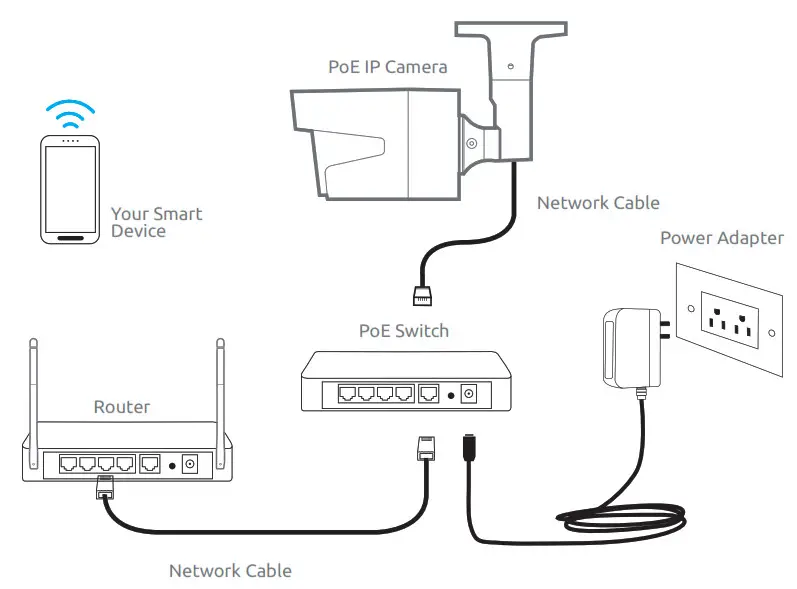 PoE IP Camera

Your Smart Device

Network Cable

Power Adapter

PoE Switch

Router

Network Cable