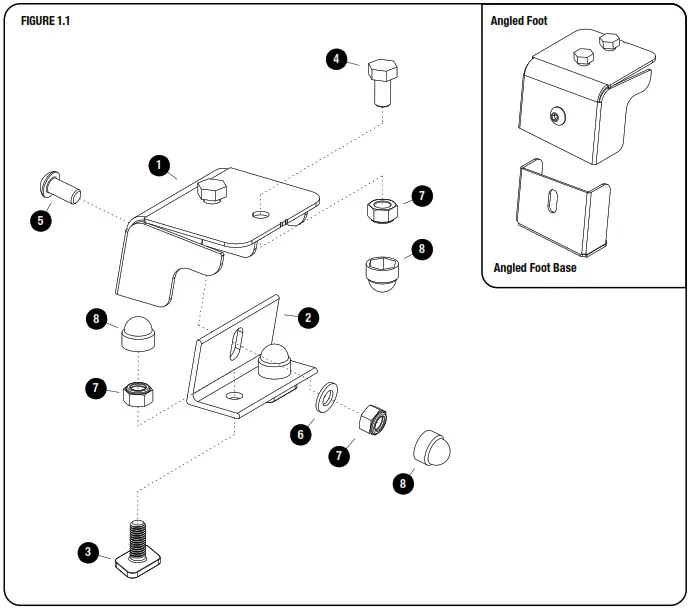 FIGURE 1.1

4

1

5

7

8

8

2

7

6

7

8

3

Angled Foot

Angled Foot Base