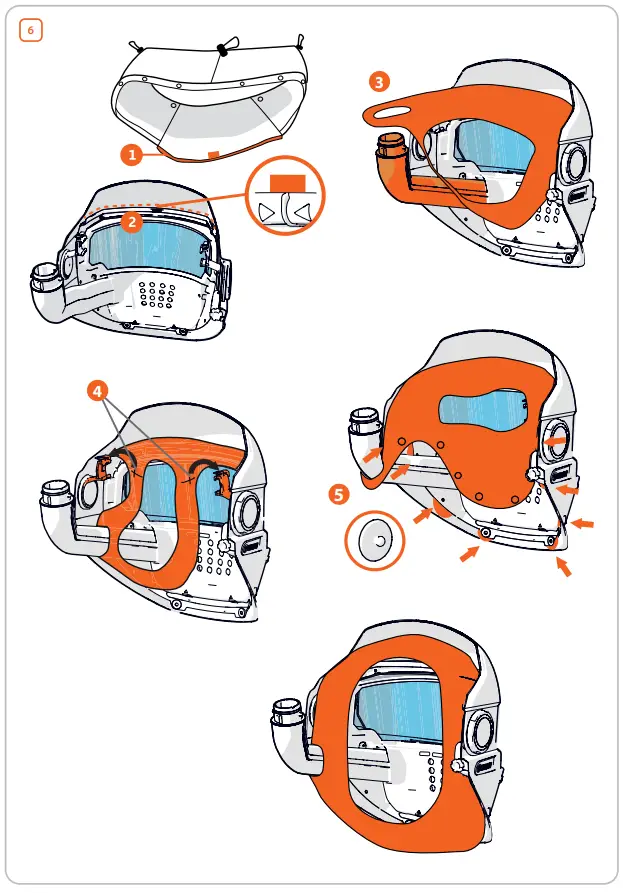 6

1

2

3

4

5