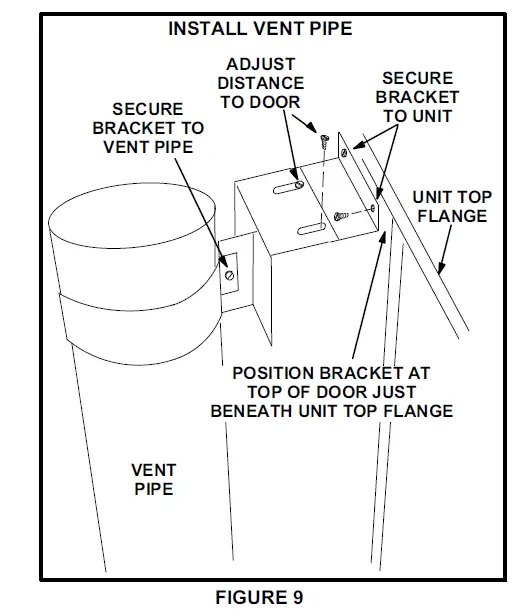 INSTALL VENT PIPE

ADJUST DISTANCE TO DOOR

SECURE BRACKET TO UNIT

SECURE BRACKET TO VENT PIPE

UNIT TOP FLANGE

POSITION BRACKET AT TOP OF DOOR JUST BENEATH UNIT TOP FLANGE

VENT PIPE

FIGURE 9