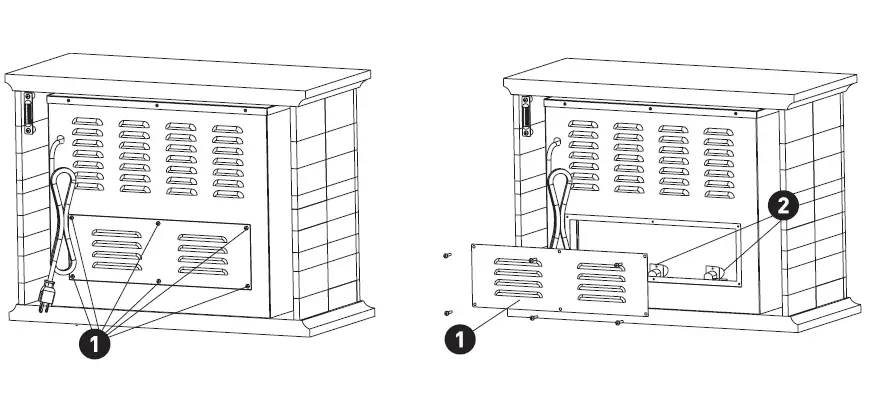 1

2

1