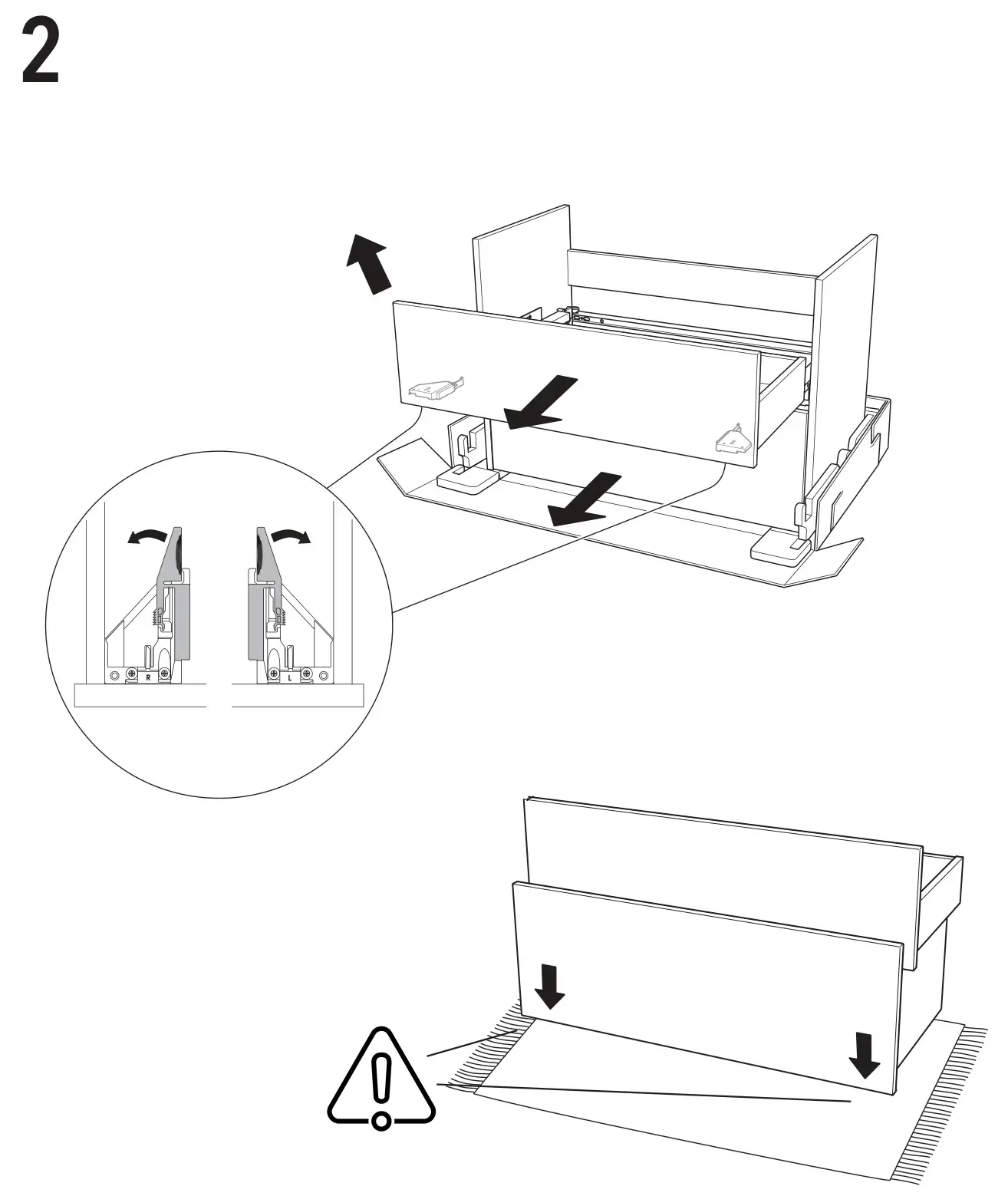 2

R

L