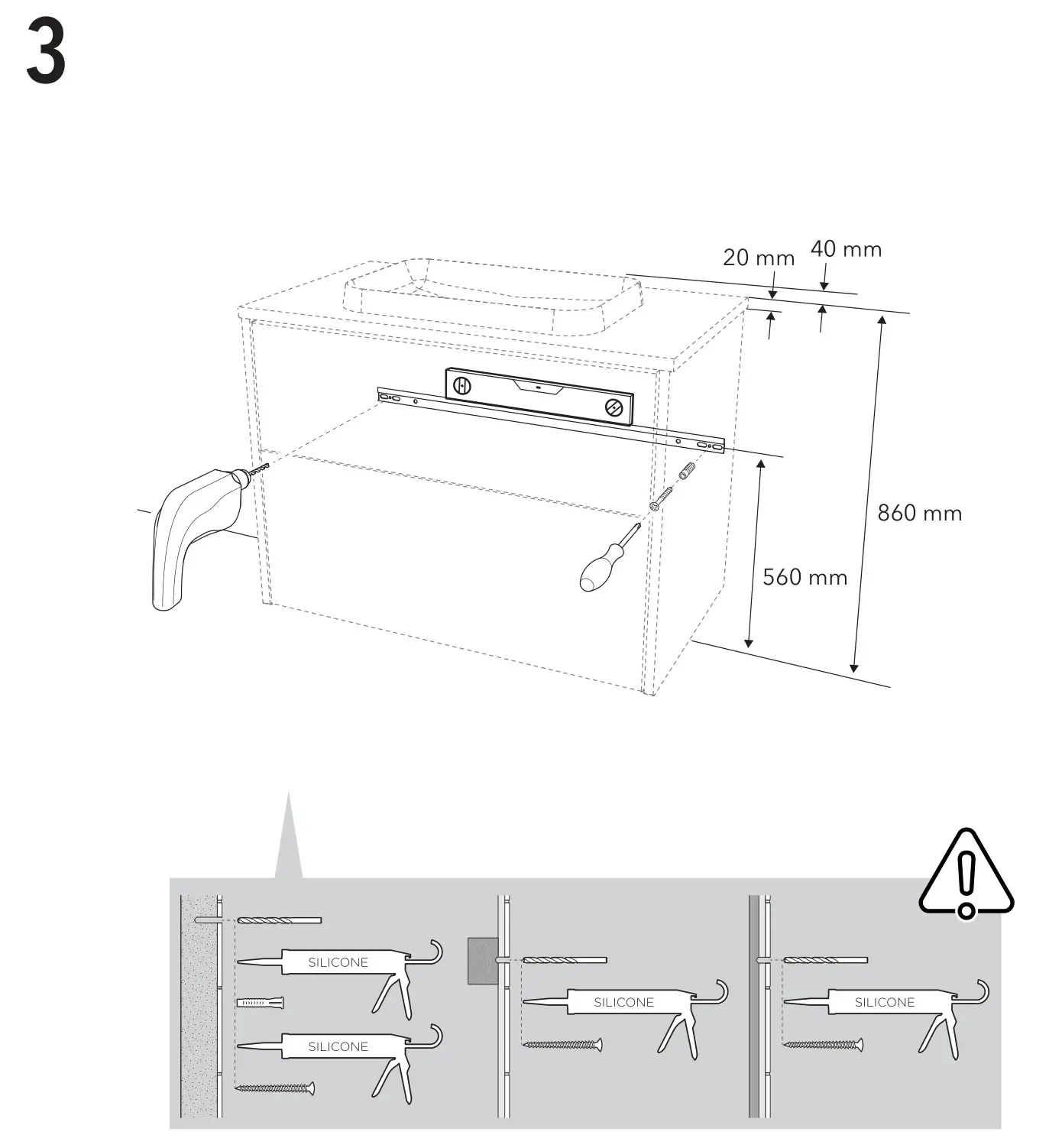 3

20 mm 40 mm

860 mm

560 mm

SILICONE

SILICONE

SILICONE

SILICONE