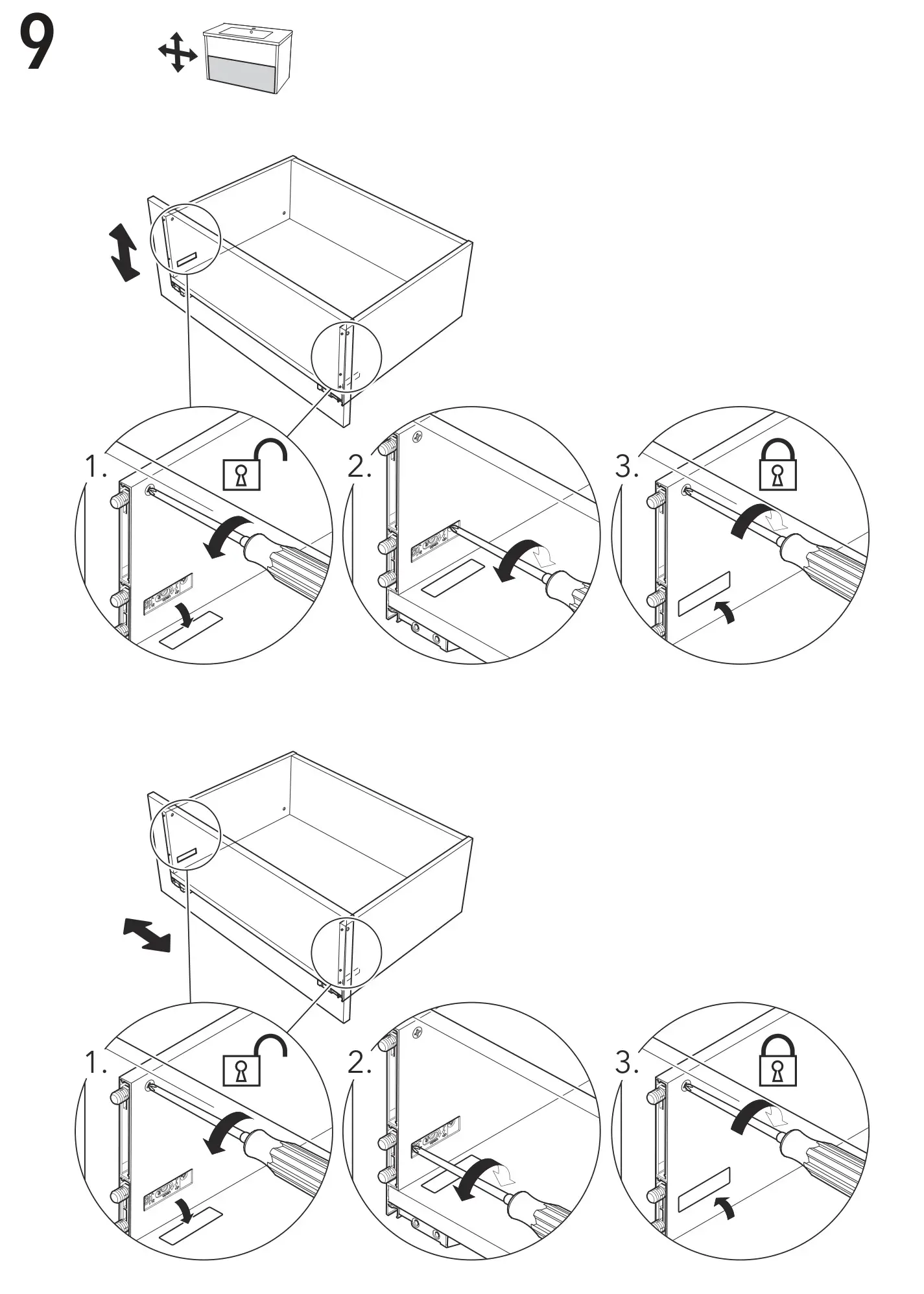 9

1.

2.

3.

1.

2.

3.