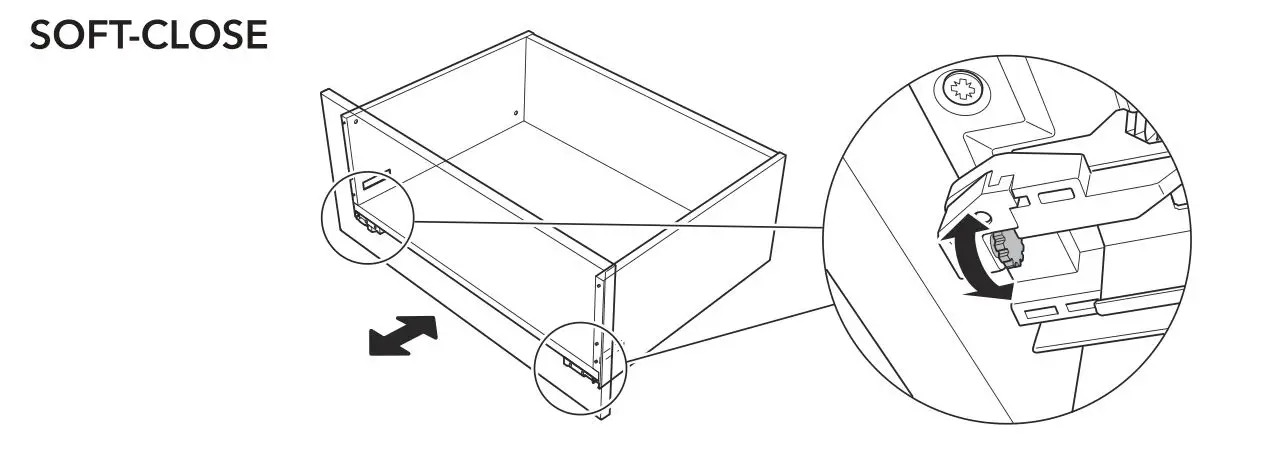 SOFT-CLOSE