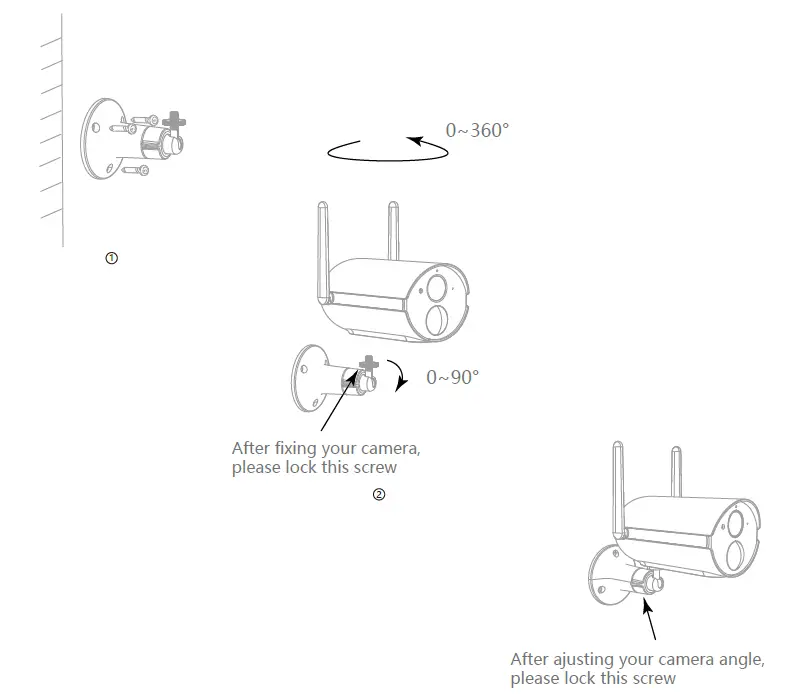 ①

0~360°

0~90°

After fixing your camera, please lock this screw

②

After ajusting your camera angle, please lock this screw