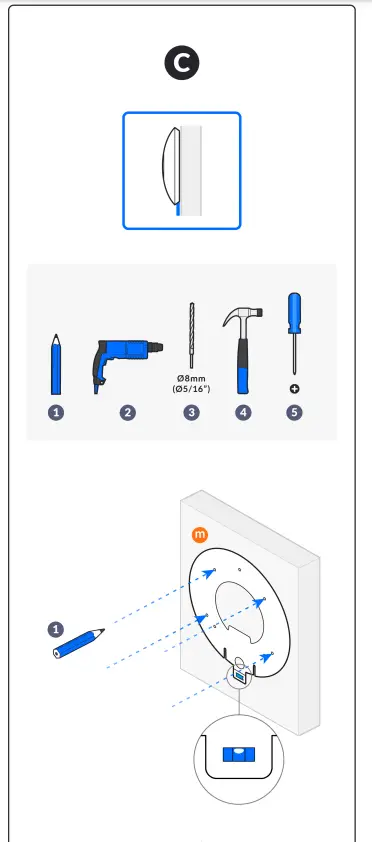 C

Ø8mm
(Ø5/16")

1
2
3
4
5

m

1