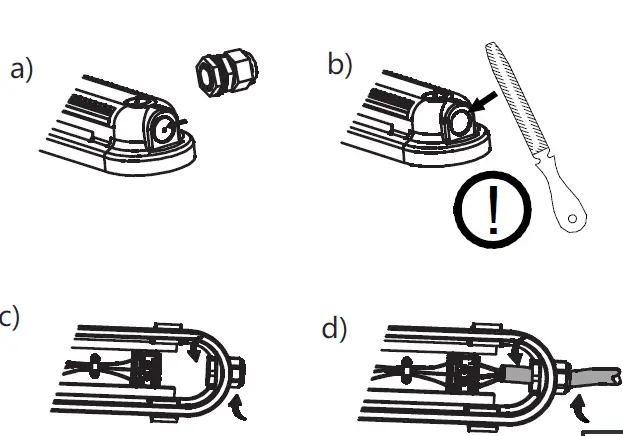 a)

b)

!

c)

d)