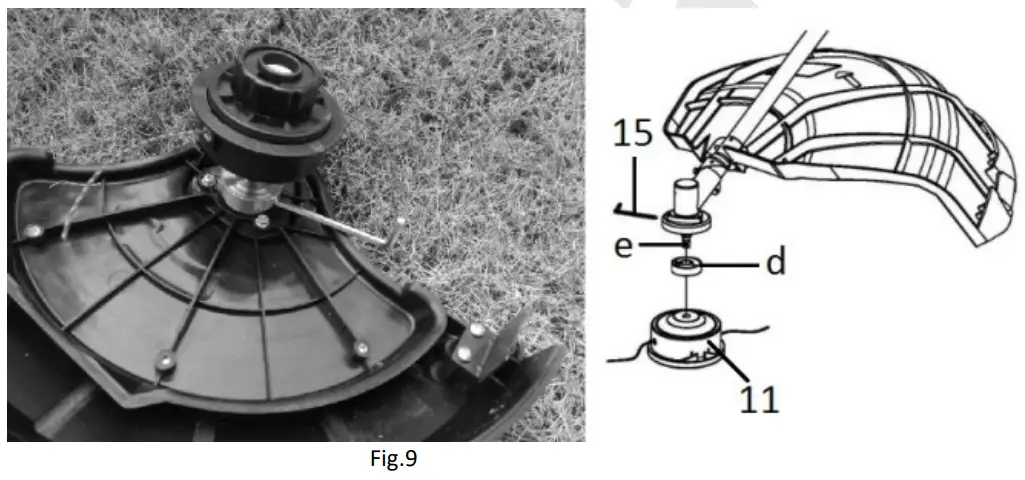 15
e
d
11
Fig.9