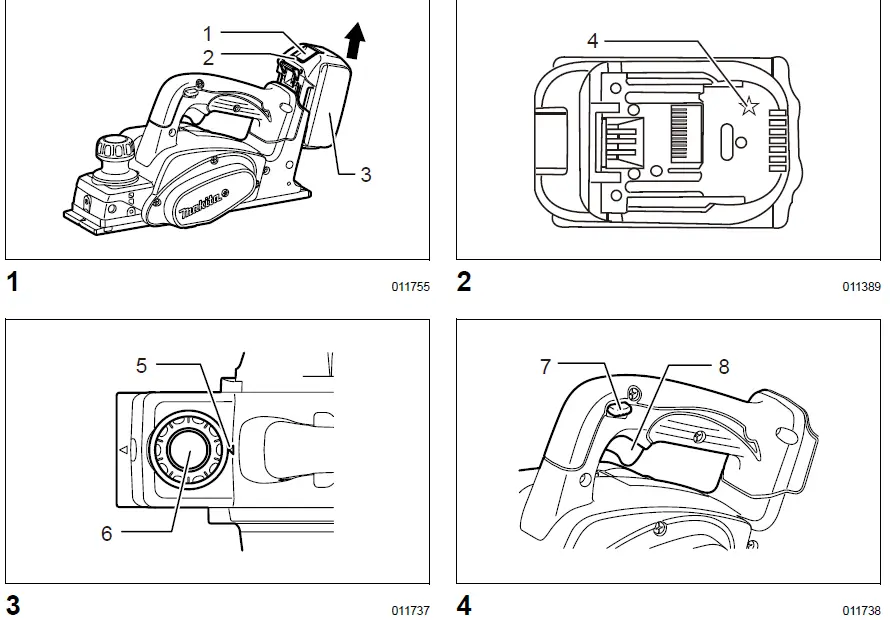 1
2
3
makita
1
011755

4
2
011389

5
6
3
011737

7
8
4
011738