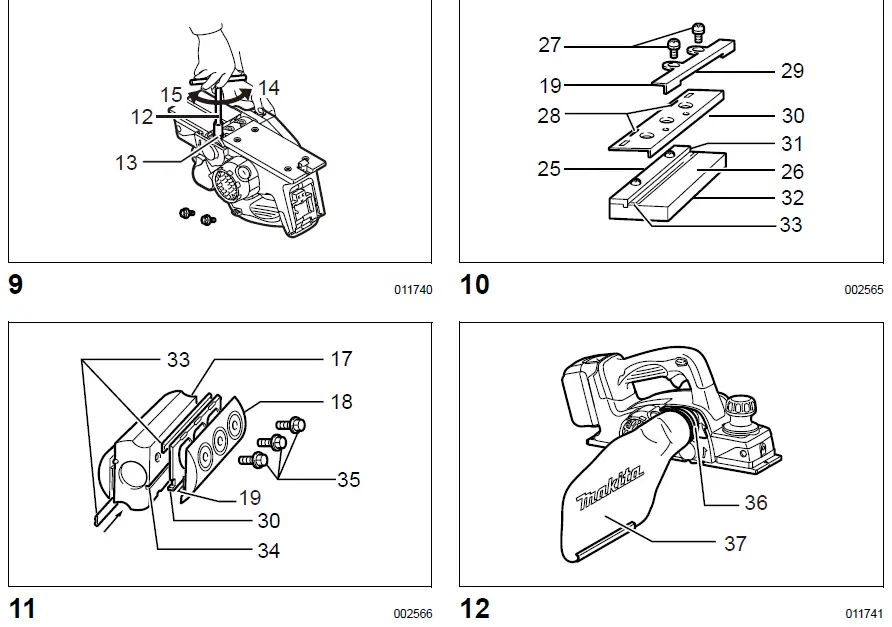 15
14
12
13

9
011740

27
29
19
28
30
31
25
26
32
33

10
002565

33
17
18
35
19
30
34

11
002566

makita
36
37

12
011741