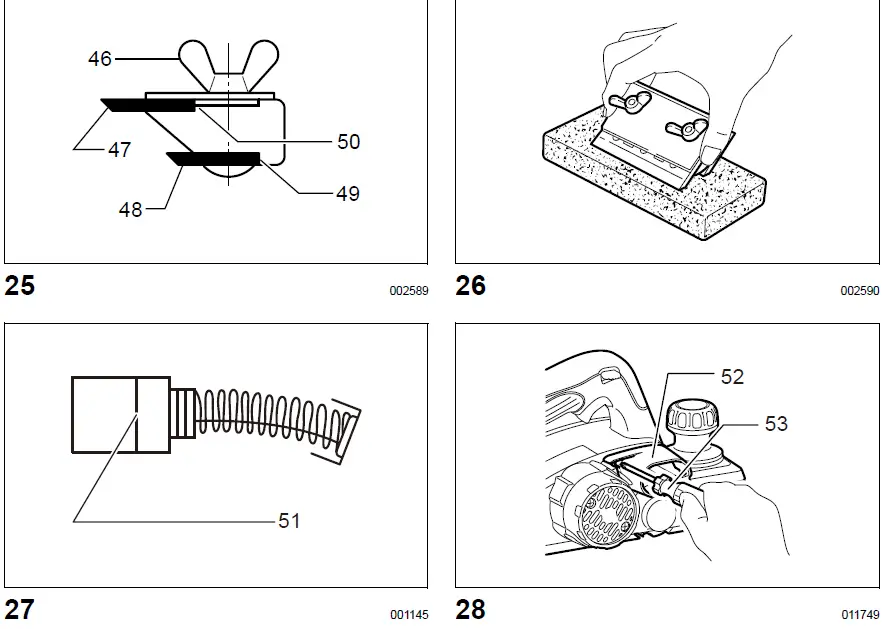 46
47
50
49
48

25
002589

26
002590

51

27
001145

52
53

28
011749