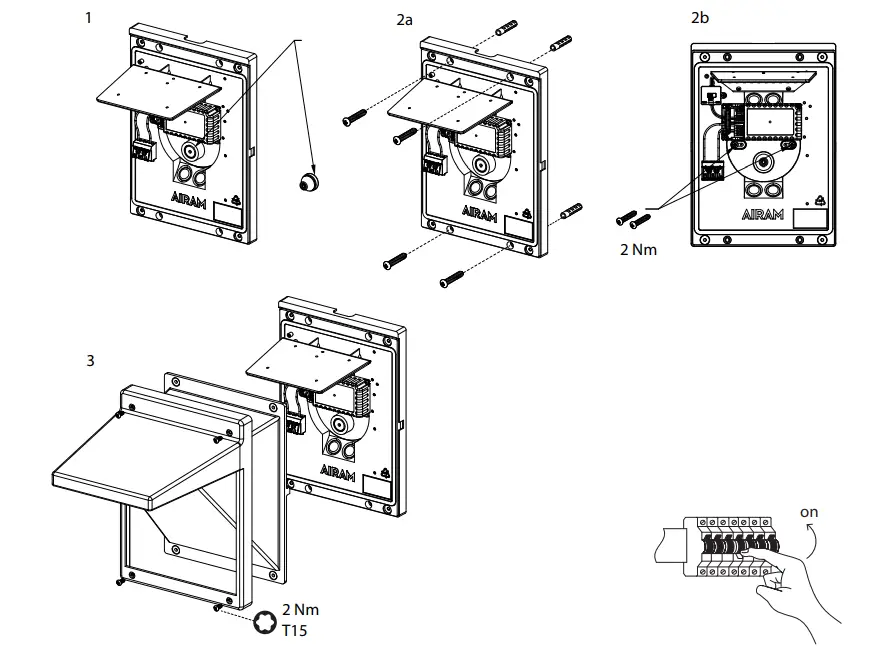 1

AIRAM

2a

AIRAM

2b

AIRAM

2 Nm

3

AIRAM

2 Nm
T15

on