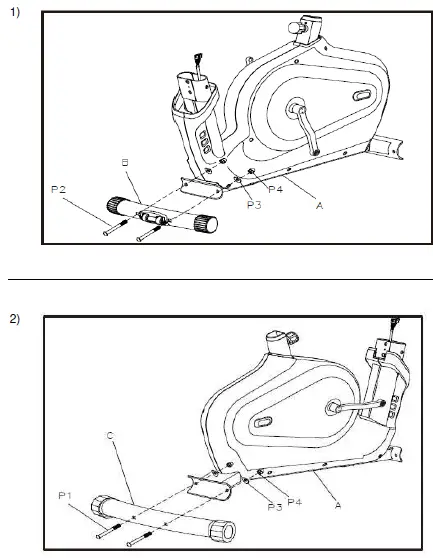 1)

B
P2
P3
P4
A

2)

C
P1
P3
P4
A