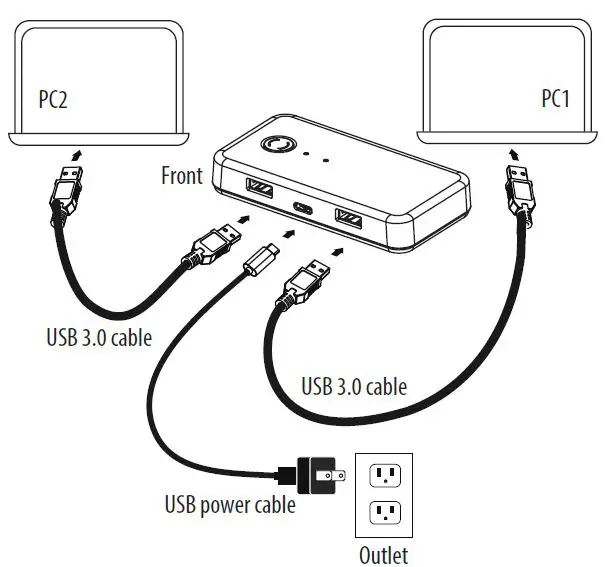 PC2

PC1

Front

USB 3.0 cable

USB 3.0 cable

USB power cable

Outlet