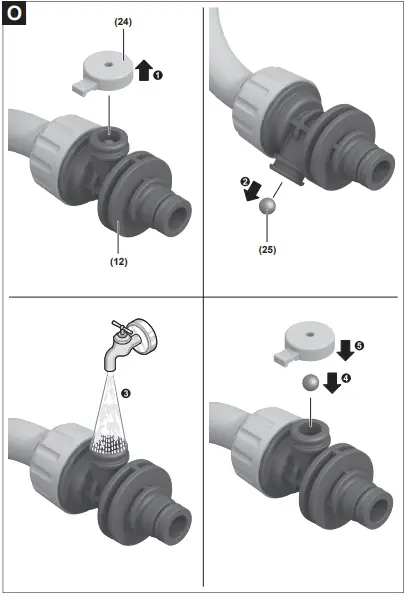 O

(24)

1

(12)

2

(25)

3

5

4