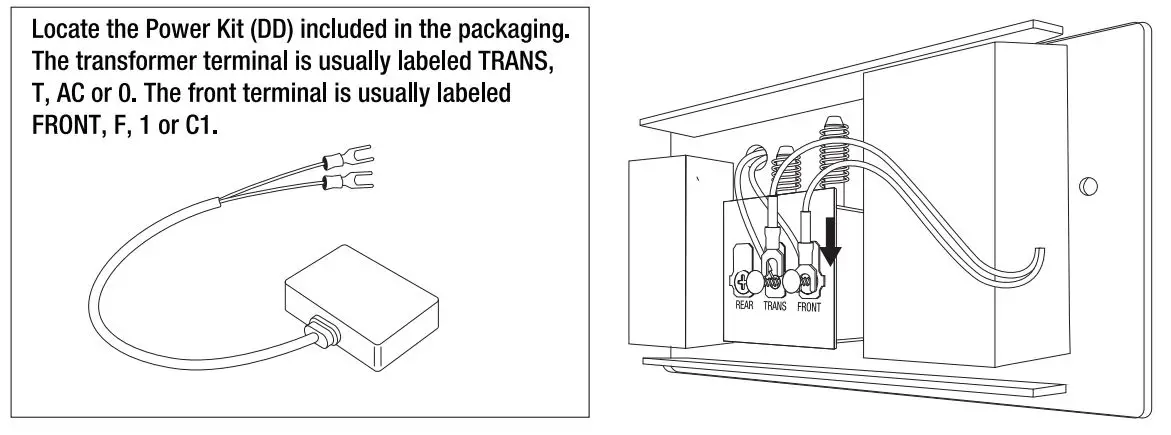 Locate the Power Kit (DD) included in the packaging. The transformer terminal is usually labeled TRANS, T, AC or 0. The front terminal is usually labeled FRONT, F, 1 or C1.

REAR TRANS FRONT