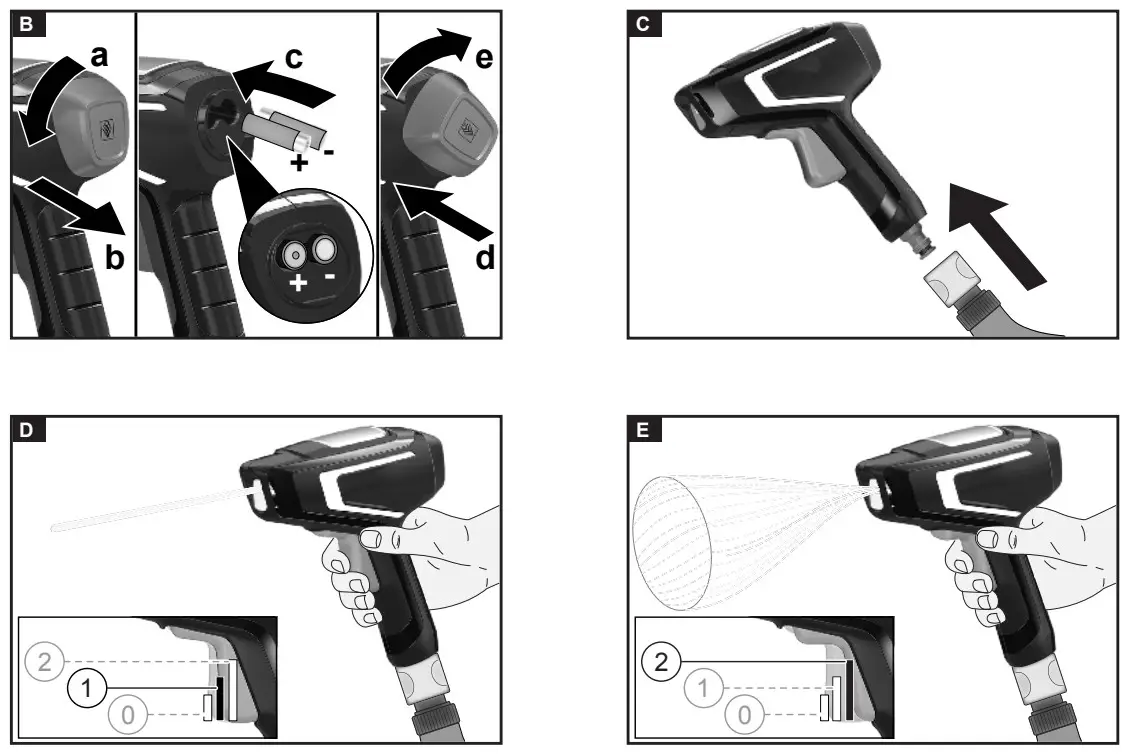 B

a

b

c

+ -

+ -

e

d

C

D

2

1

0

E

2

1

0