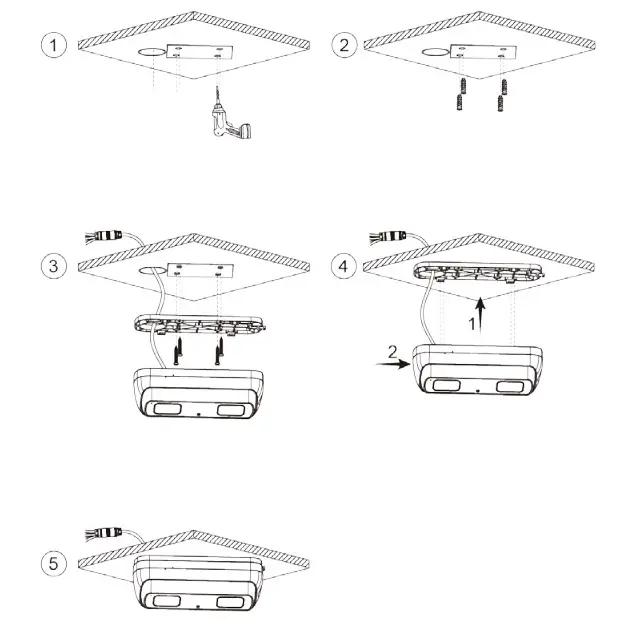 1

2

3

4

1

2

5