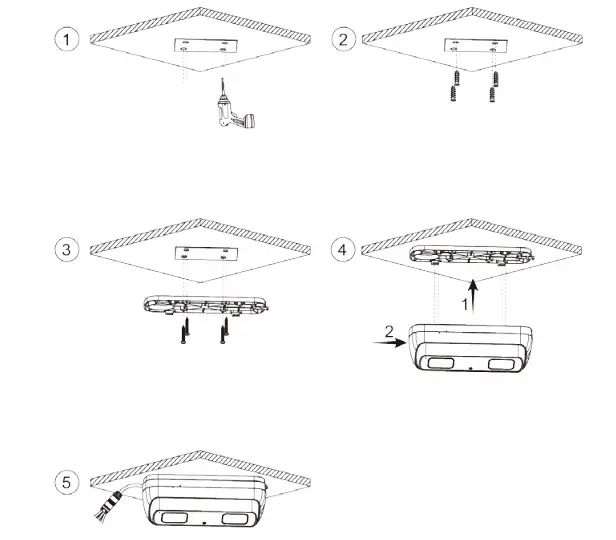 1

2

3

4

1

2

5