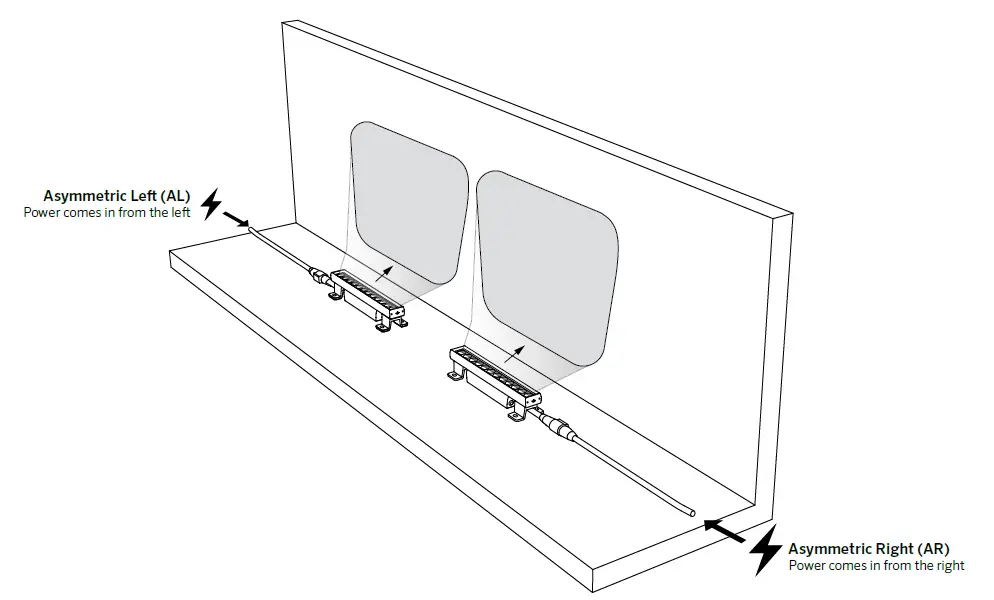 Asymmetric Left (AL)
Power comes in from the left

Asymmetric Right (AR)
Power comes in from the right