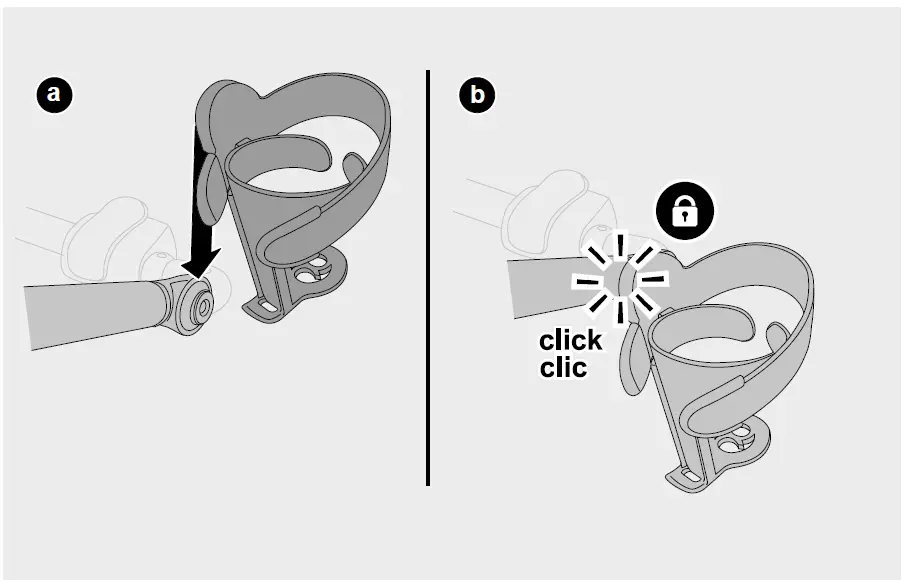 a

b

click
clic