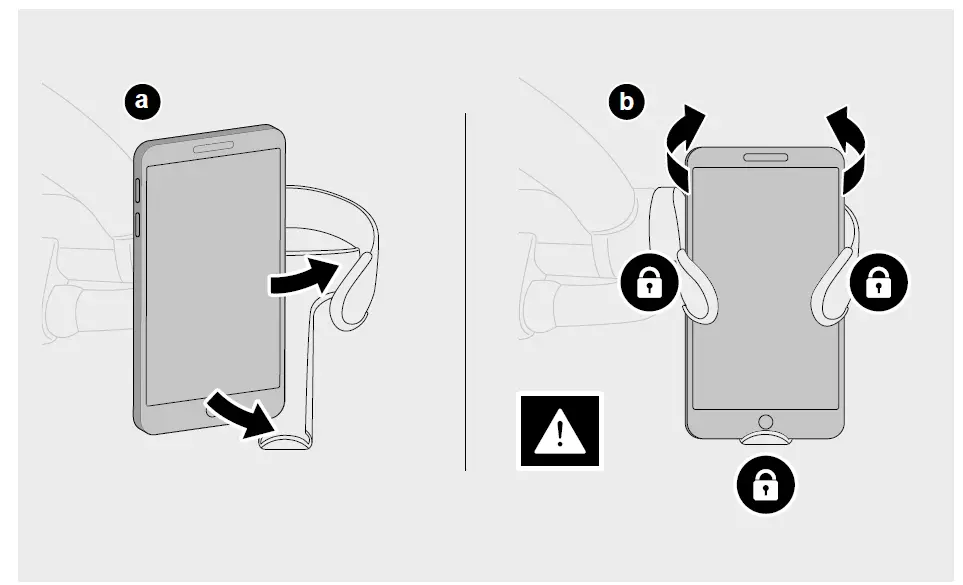 a

b