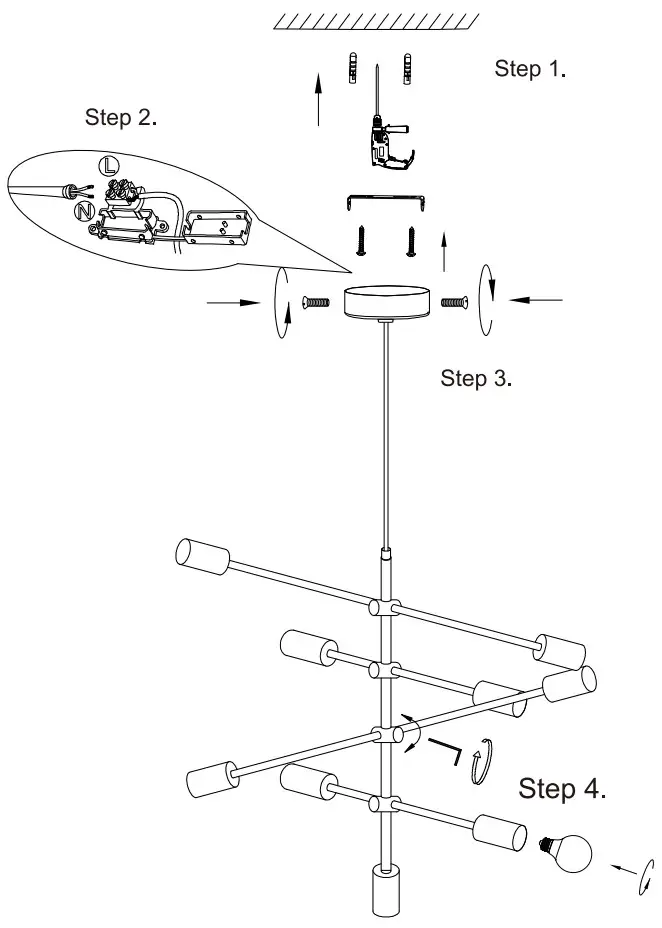 Step 1.

Step 2.

L

N

Step 3.

Step 4.