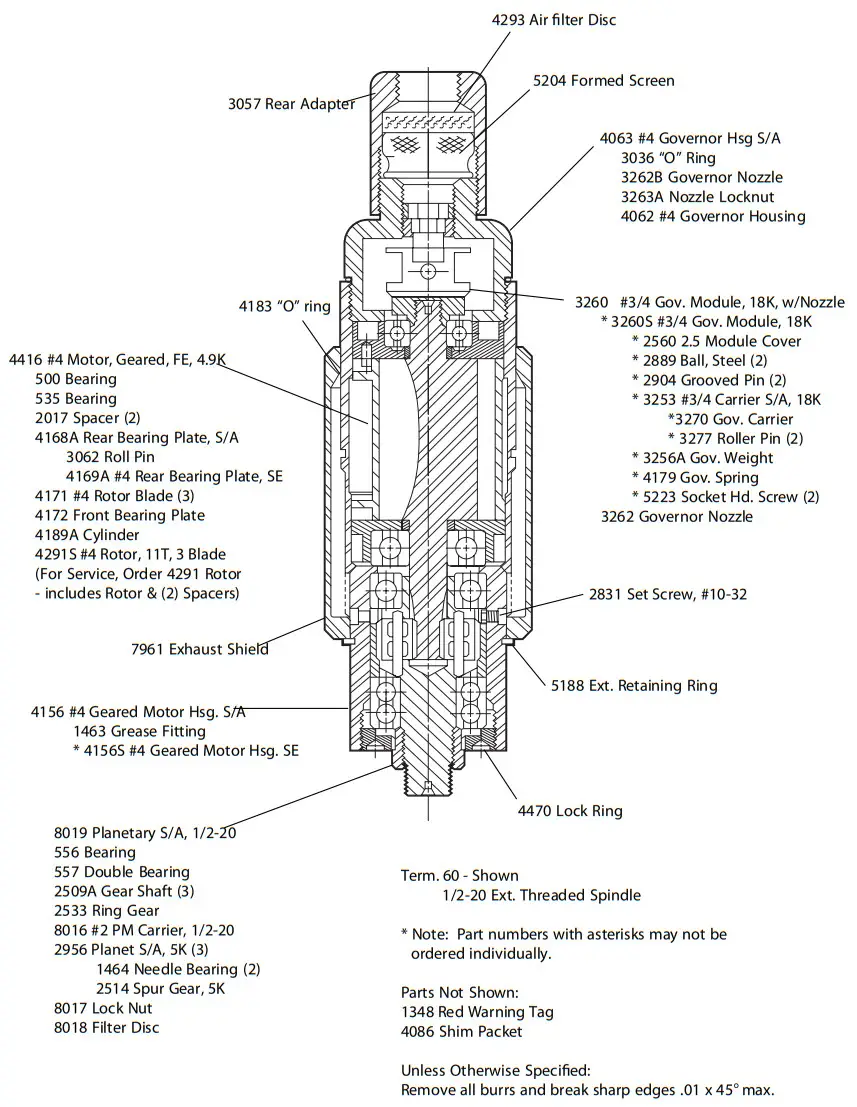 4293 Air filter Disc

5204 Formed Screen

3057 Rear Adapter

4063 #4 Governor Hsg S/A
3036 "O" Ring
3262B Governor Nozzle
3263A Nozzle Locknut
4062 #4 Governor Housing

4183 "O" ring

3260 #3/4 Gov. Module, 18K, w/Nozzle
* 3260S #3/4 Gov. Module, 18K
* 2560 2.5 Module Cover
* 2889 Ball, Steel (2)
* 2904 Grooved Pin (2)
* 3253 #3/4 Carrier S/A, 18K
*3270 Gov. Carrier
* 3277 Roller Pin (2)
* 3256A Gov. Weight
* 4179 Gov. Spring
* 5223 Socket Hd. Screw (2)
3262 Governor Nozzle

4416 #4 Motor, Geared, FE, 4.9K
500 Bearing
535 Bearing
2017 Spacer (2)
4168A Rear Bearing Plate, S/A
3062 Roll Pin
4169A #4 Rear Bearing Plate, SE
4171 #4 Rotor Blade (3)
4172 Front Bearing Plate
4189A Cylinder
4291S #4 Rotor, 11T, 3 Blade
(For Service, Order 4291 Rotor
- includes Rotor & (2) Spacers)

2831 Set Screw, #10-32

7961 Exhaust Shield

5188 Ext. Retaining Ring

4156 #4 Geared Motor Hsg. S/A
1463 Grease Fitting
* 4156S #4 Geared Motor Hsg. SE

4470 Lock Ring

8019 Planetary S/A, 1/2-20
556 Bearing
557 Double Bearing
2509A Gear Shaft (3)
2533 Ring Gear
8016 #2 PM Carrier, 1/2-20
2956 Planet S/A, 5K (3)
1464 Needle Bearing (2)
2514 Spur Gear, 5K
8017 Lock Nut
8018 Filter Disc

Term. 60 - Shown
1/2-20 Ext. Threaded Spindle

* Note: Part numbers with asterisks may not be ordered individually.

Parts Not Shown:
1348 Red Warning Tag
4086 Shim Packet

Unless Otherwise Specified:
Remove all burrs and break sharp edges .01 x 45° max.