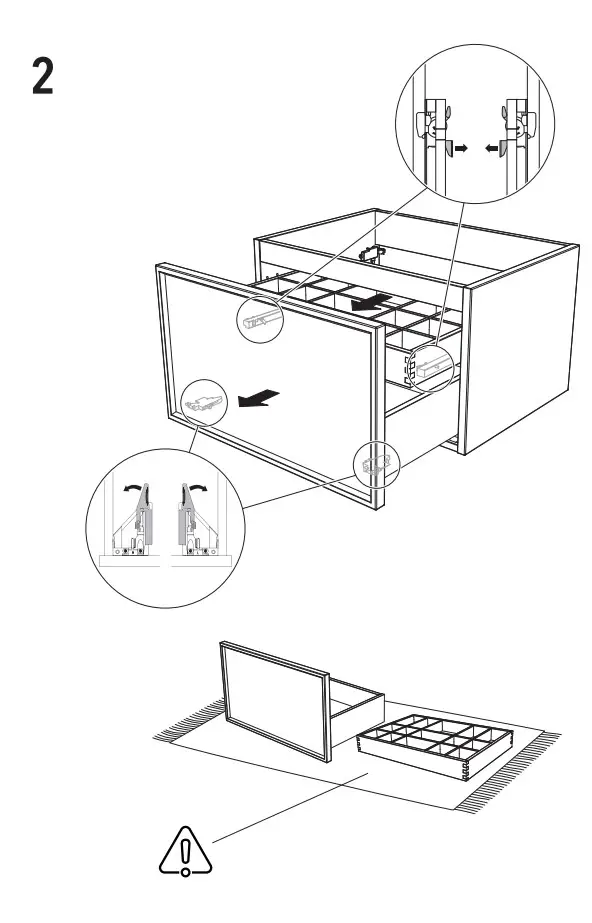 2