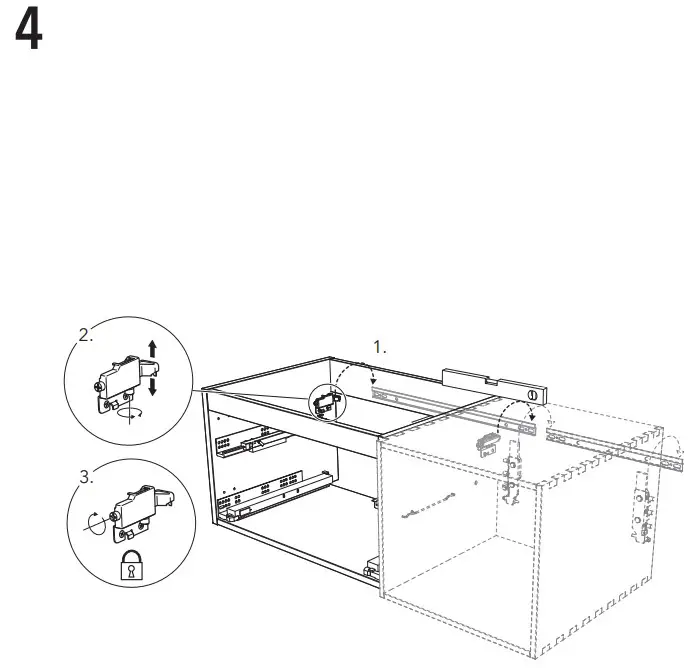 4

2.

1.

3.