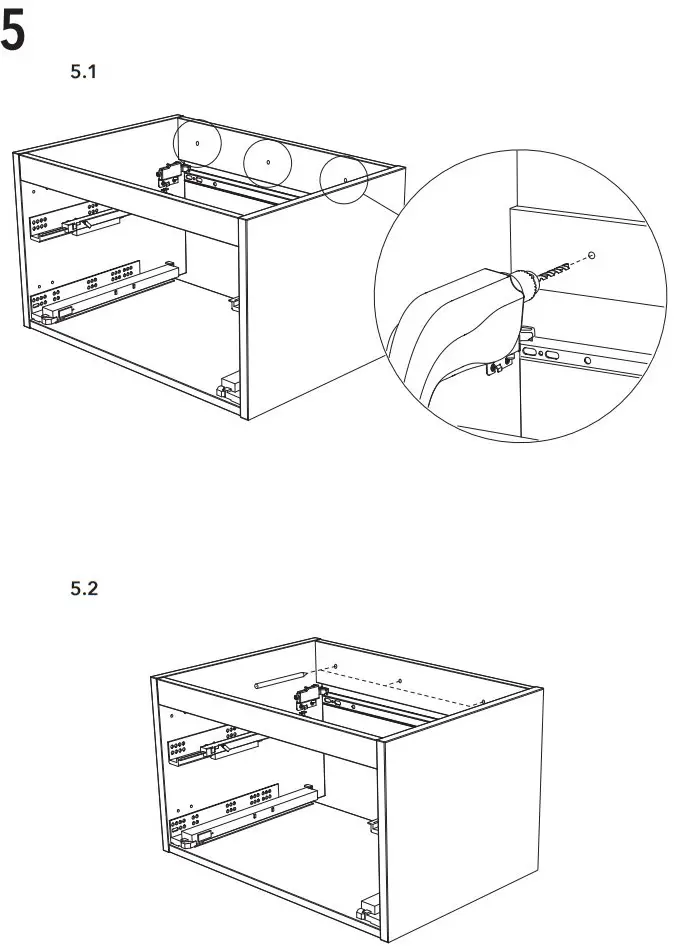 5

5.1

5.2